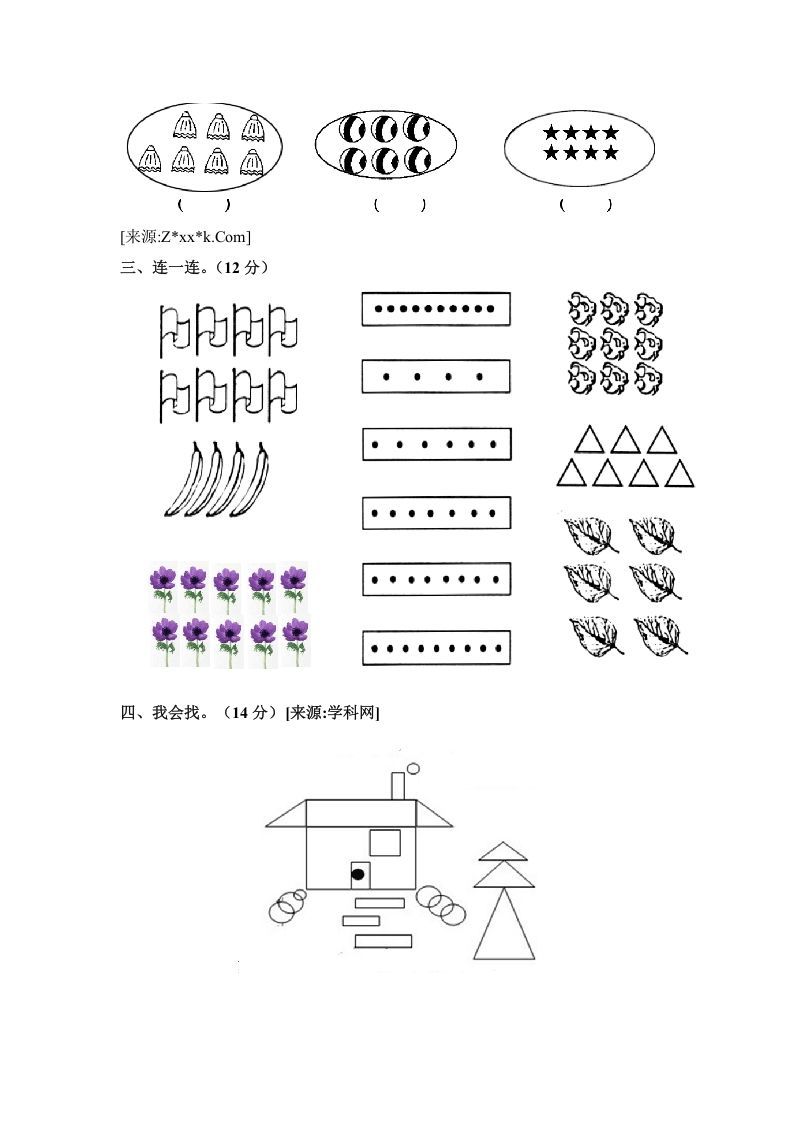 （　　）　　（　　）　　（　　）

[来源:Z*xx*k.Com]

三、连一连。（12 分）

四、我会找。（14 分）[来源:学科网]