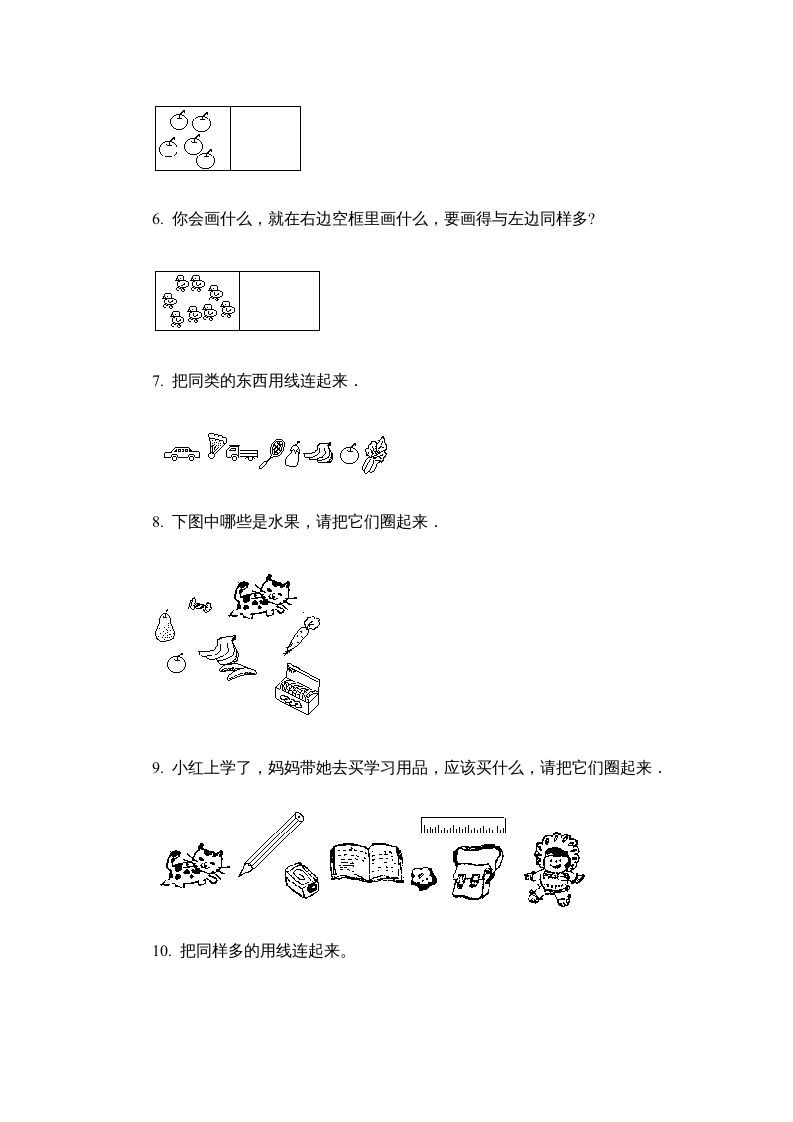 6. 你会画什么，就在右边空框里画什么，要画得与左边同样多?

7. 把同类的东西用线连起来．

8. 下图中哪些是水果，请把它们圈起来．

9. 小红上学了，妈妈带她去买学习用品，应该买什么，请把它们圈起来．

10. 把同样多的用线连起来。