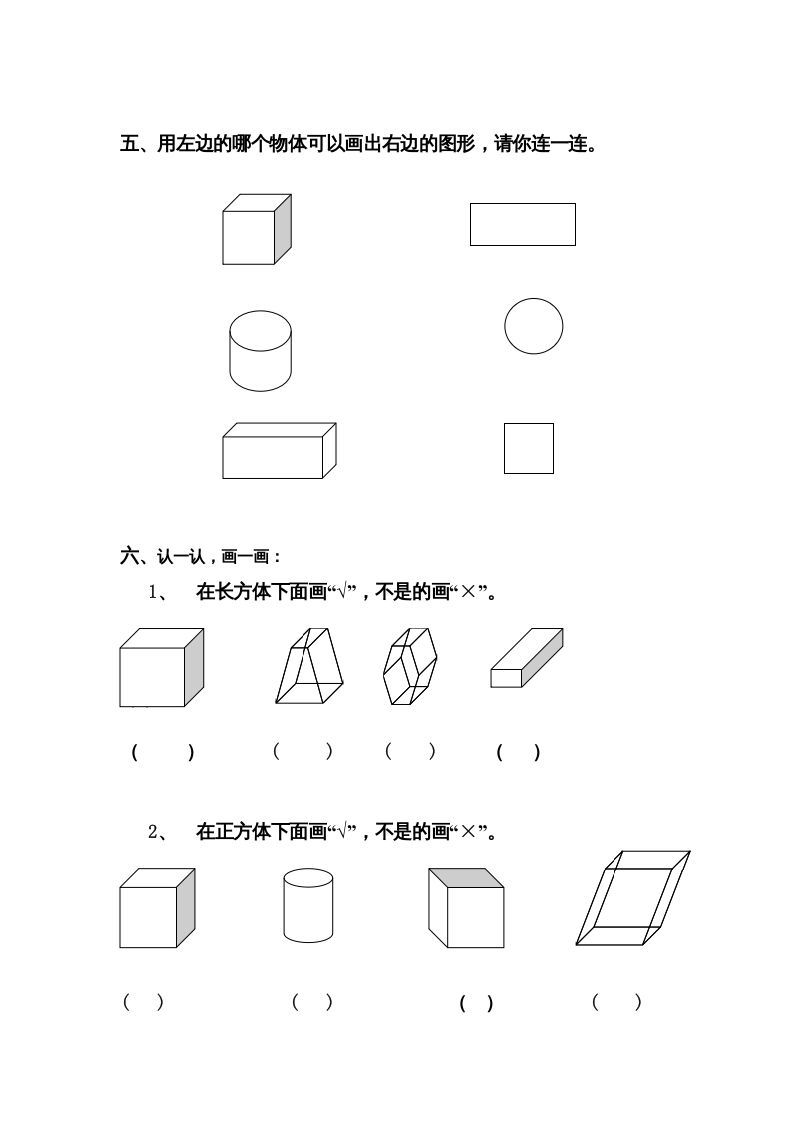 五、用左边的哪个物体可以画出右边的图形，请你连一连。

六、认一认，画一画：

1、 在长方体下面画“√”，不是的画“×”。

(　　) (　　) (　　) (　　)

2、 在正方体下面画“√”，不是的画“×”。

(　) (　) (　) (　)