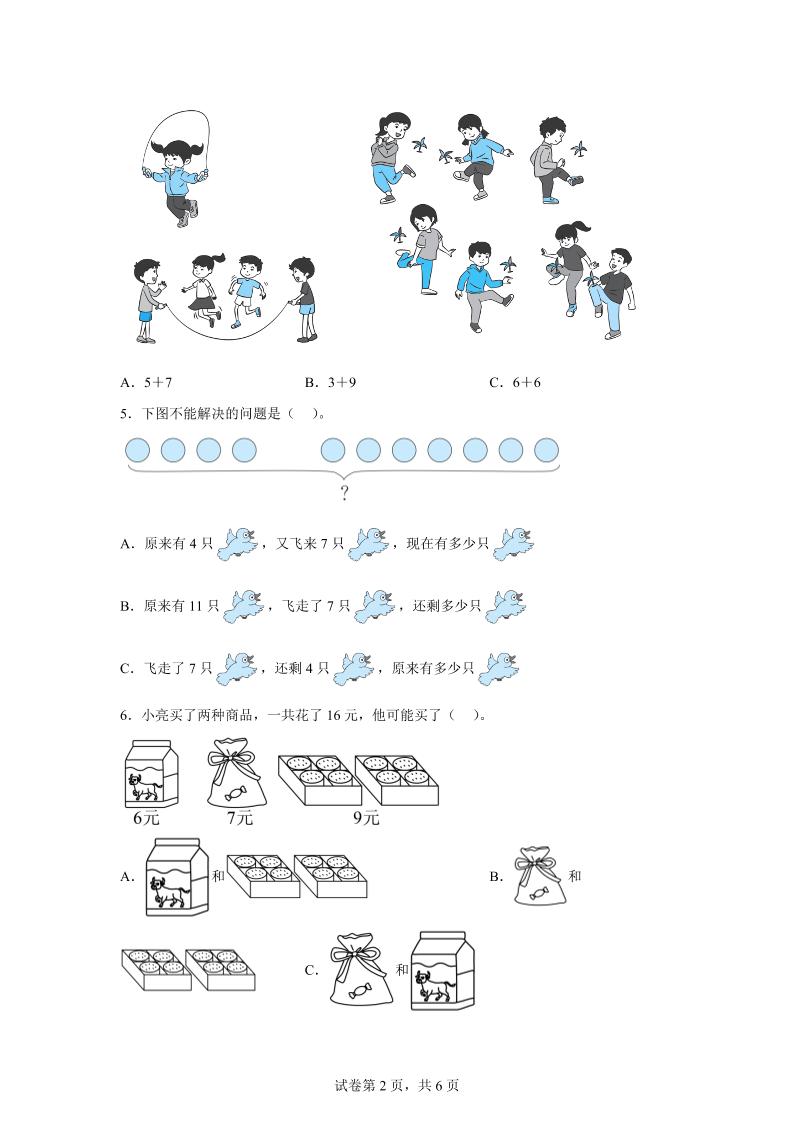 A．5＋7　　　　B．3＋9　　　　C．6＋6

5．下图不能解决的问题是（　）。

?

A．原来有 4 只，又飞来 7 只，现在有多少只

B．原来有 11 只，飞走了 7 只，还剩多少只

C．飞走了 7 只，还剩 4 只，原来有多少只

6．小亮买了两种商品，一共花了 16 元，他可能买了（　）。

6元　　7元　　9元

A．和　　　B．和

C．和

试卷第 2 页，共 6 页