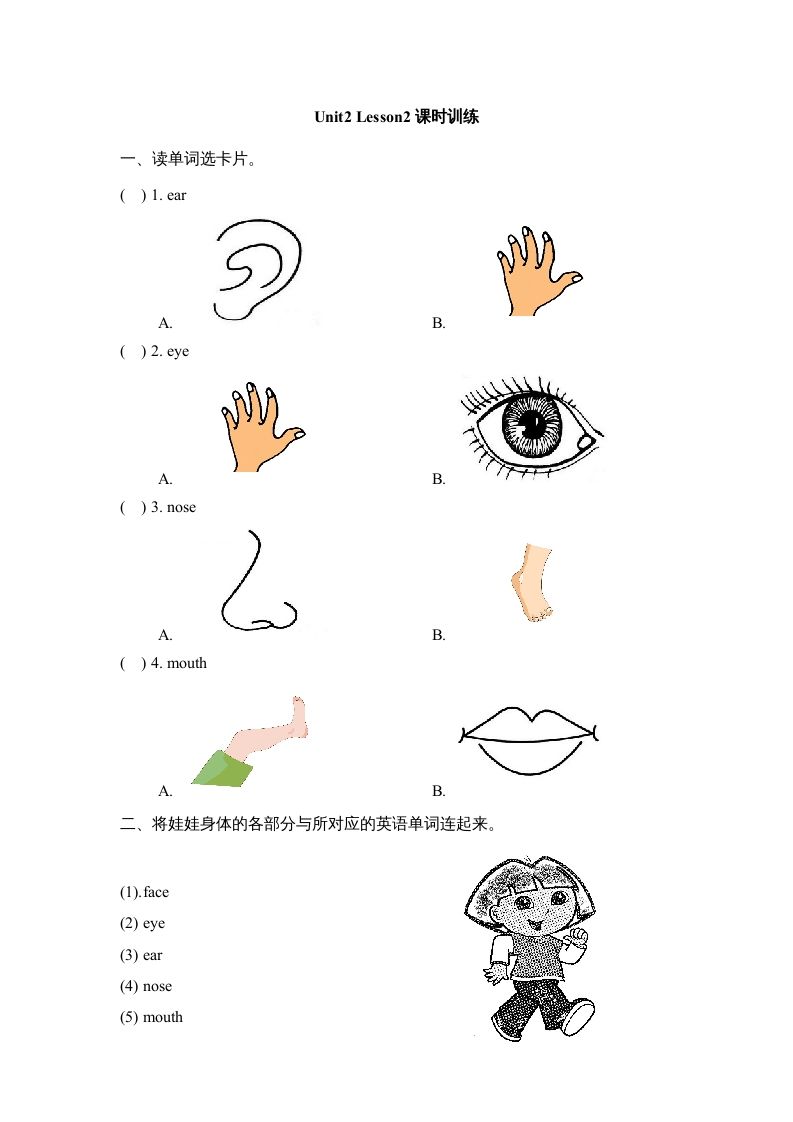 Unit2 Lesson2 课时训练

一、读单词选卡片。

(　) 1. ear

A.　　B.

(　) 2. eye

A.　　B.

(　) 3. nose

A.　　B.

(　) 4. mouth

A.　　B.

二、将娃娃身体的各部分与所对应的英语单词连起来。

(1).face

(2) eye

(3) ear

(4) nose

(5) mouth