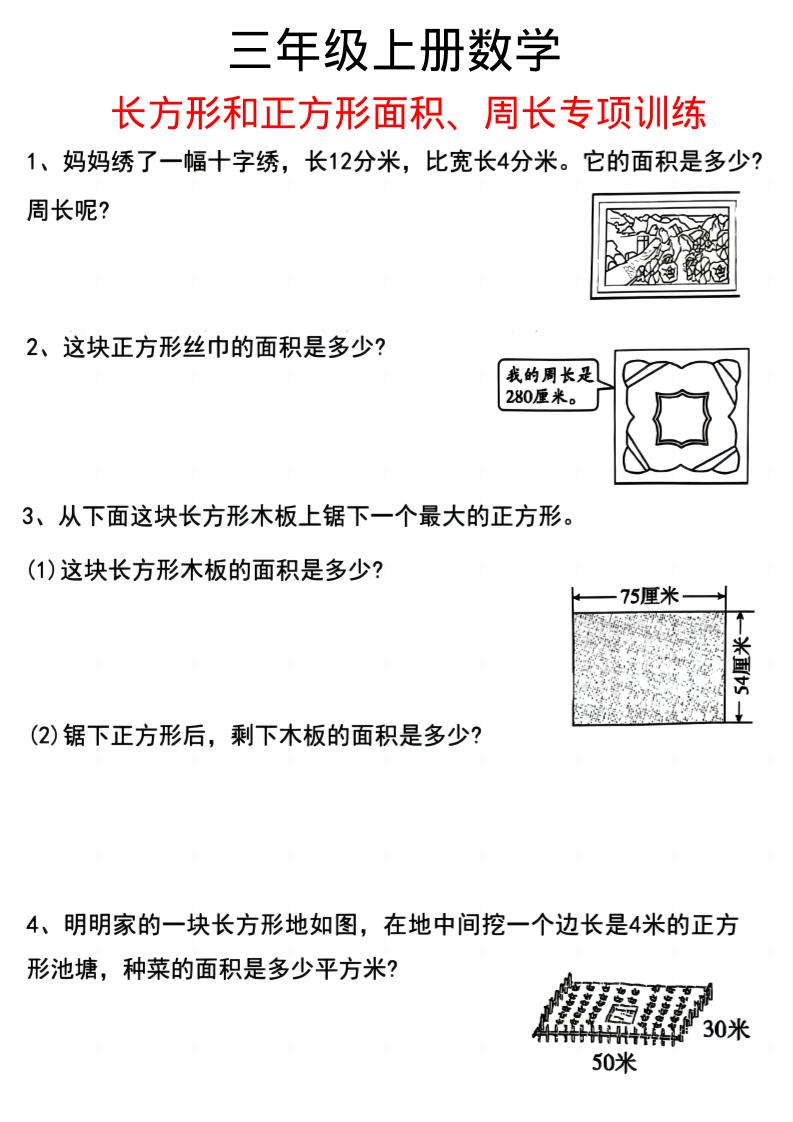 三年级上册数学

长方形和正方形面积、周长专项训练

1、妈妈绣了一幅十字绣，长12分米，比宽长4分米。它的面积是多少？周长呢？

2、这块正方形丝巾的面积是多少？

我的周长是280厘米。

3、从下面这块长方形木板上锯下一个最大的正方形。

(1)这块长方形木板的面积是多少？

75厘米

54厘米

(2)锯下正方形后，剩下木板的面积是多少？

4、明明家的一块长方形地如图，在地中间挖一个边长是4米的正方形池塘，种菜的面积是多少平方米？

30米

50米