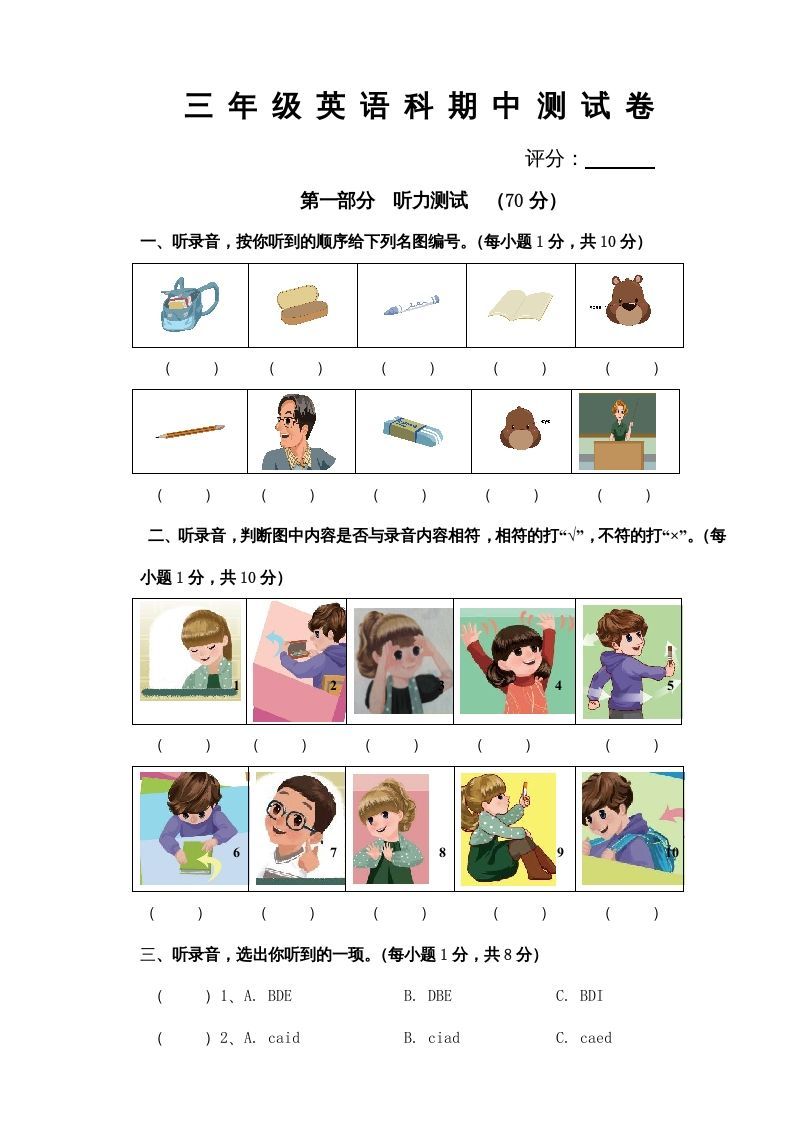 三 年 级 英 语 科 期 中 测 试 卷

评分：______

第一部分　听力测试　（70 分）

一、听录音，按你听到的顺序给下列名图编号。(每小题 1 分，共 10 分)

(　　)　(　　)　(　　)　(　　)　(　　)

(　　)　(　　)　(　　)　(　　)　(　　)

二、听录音，判断图中内容是否与录音内容相符，相符的打“√”，不符的打“×”。(每小题 1 分，共 10 分)

1　2　3　4　5

(　　)　(　　)　(　　)　(　　)　(　　)

6　7　8　9　10

(　　)　(　　)　(　　)　(　　)　(　　)

三、听录音，选出你听到的一项。(每小题 1 分，共 8 分)

(　　) 1、A. BDE　　B. DBE　　C. BDI

(　　) 2、A. caid　　B. ciad　　C. caed