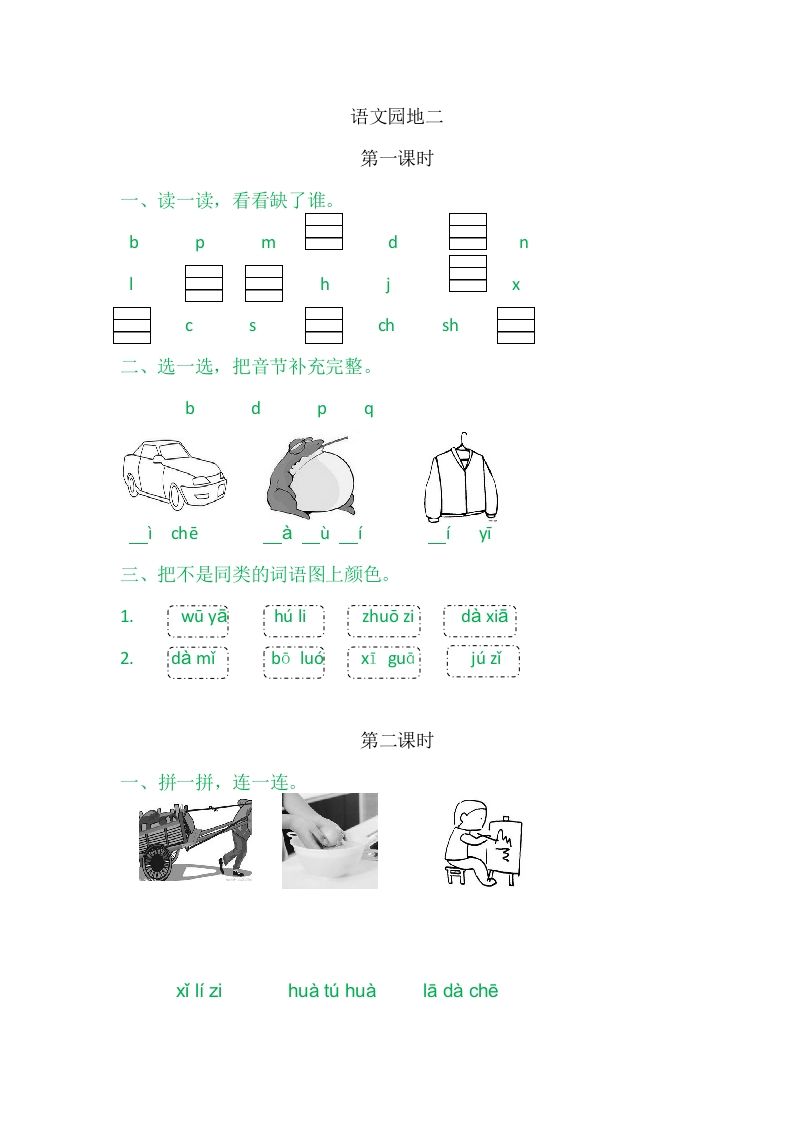 语文园地二

第一课时

一、读一读，看看缺了谁。

b p m d n

l h j x

c s ch sh

二、选一选，把音节补充完整。

b d p q

__ì chē __à __ù __í __í yī

三、把不是同类的词语图上颜色。

1. wū yā hú li zhuō zi dà xiā

2. dà mǐ bō luó xī guā jú zǐ

第二课时

一、拼一拼，连一连。

xǐ lí zi huà tú huà lā dà chē