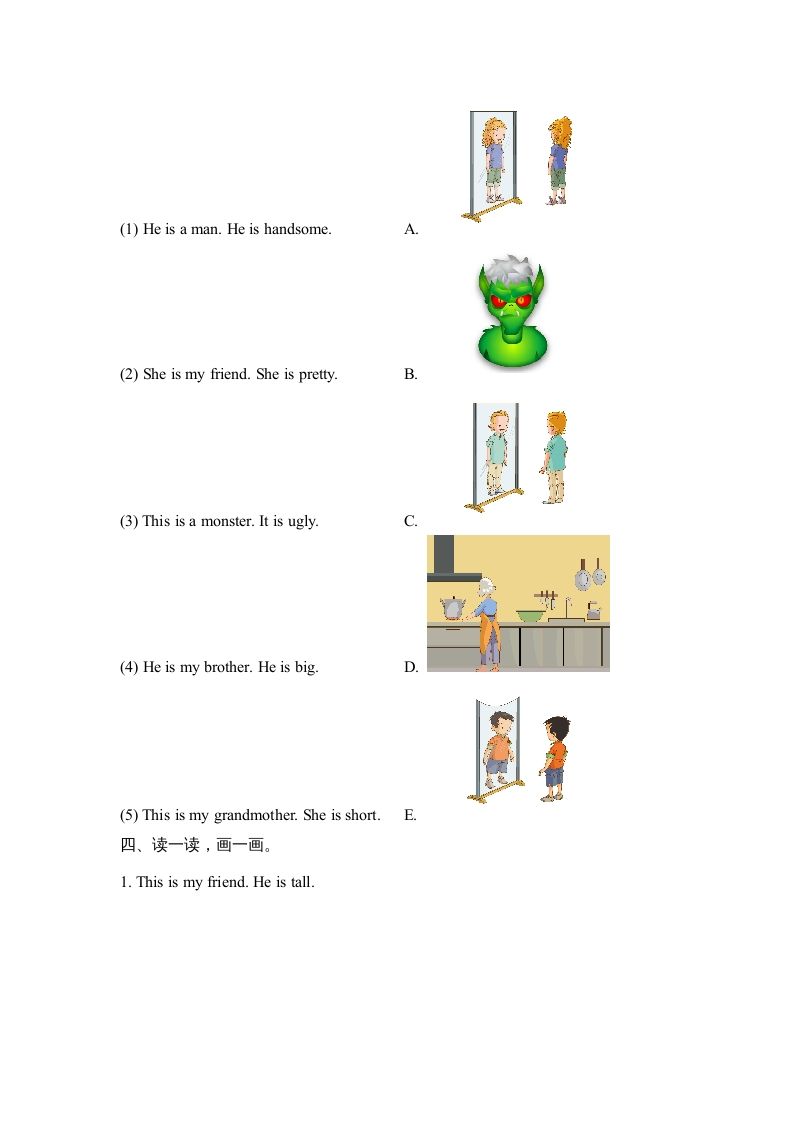 (1) He is a man. He is handsome.

A.

(2) She is my friend. She is pretty.

B.

(3) This is a monster. It is ugly.

C.

(4) He is my brother. He is big.

D.

(5) This is my grandmother. She is short.

E.

四、读一读，画一画。

1. This is my friend. He is tall.