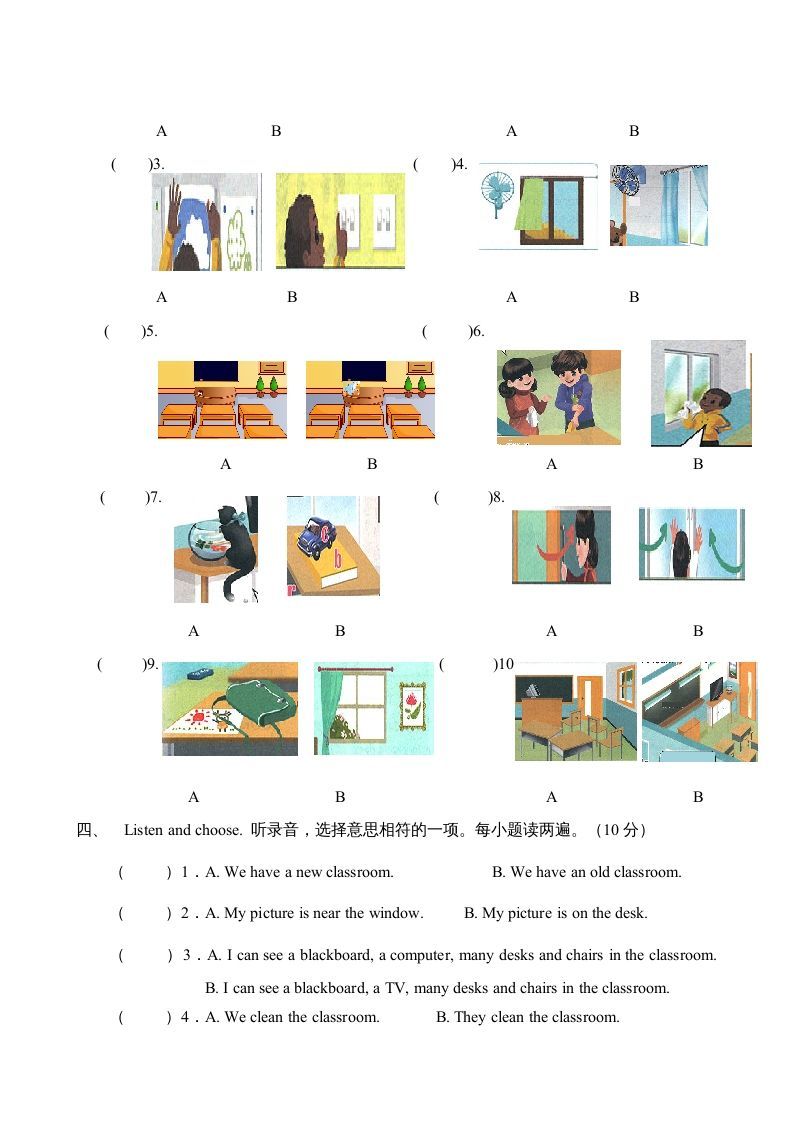 A B A B

( )3. ( )4.

A B A B

( )5. ( )6.

A B A B

( )7. ( )8.

A B A B

( )9. ( )10

A B A B

四、 Listen and choose. 听录音，选择意思相符的一项。每小题读两遍。（10 分）

( ) 1．A. We have a new classroom. B. We have an old classroom.

( ) 2．A. My picture is near the window. B. My picture is on the desk.

( ) 3．A. I can see a blackboard, a computer, many desks and chairs in the classroom.

B. I can see a blackboard, a TV, many desks and chairs in the classroom.

( ) 4．A. We clean the classroom. B. They clean the classroom.