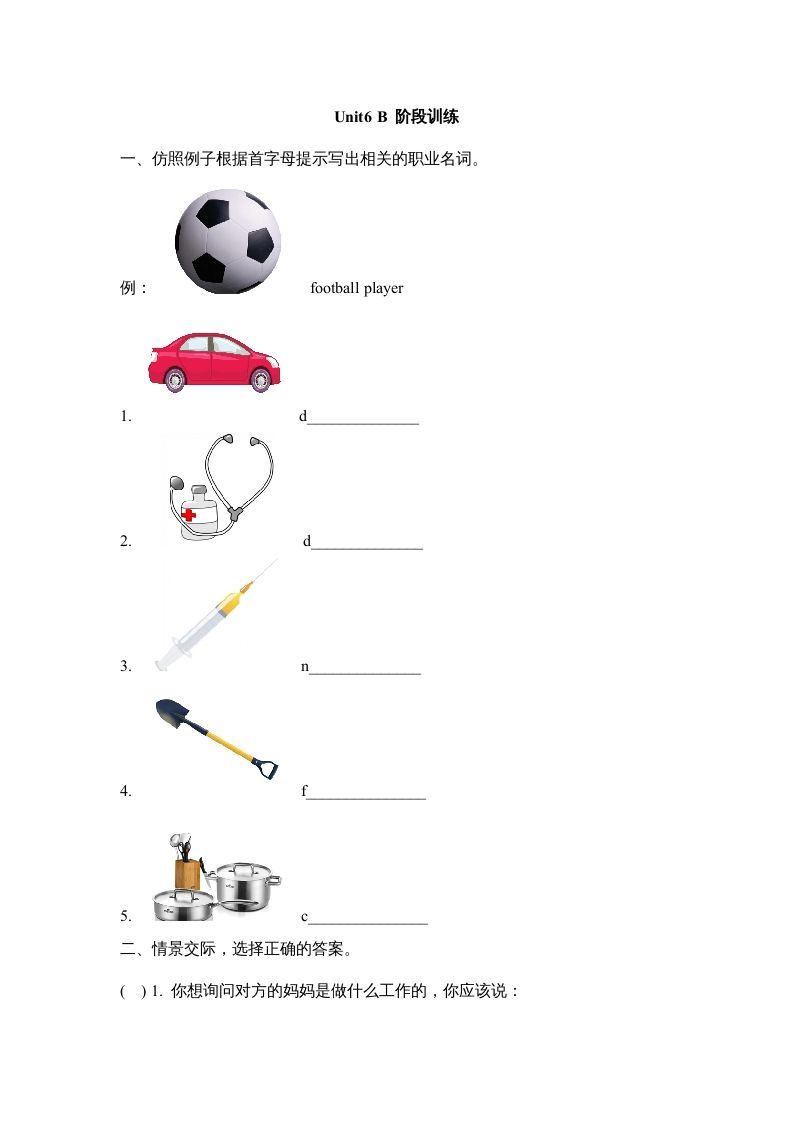 Unit6 B 阶段训练

一、仿照例子根据首字母提示写出相关的职业名词。

例： football player

1. d______________

2. d______________

3. n______________

4. f_______________

5. c_______________

二、情景交际，选择正确的答案。

( ) 1. 你想询问对方的妈妈是做什么工作的，你应该说：