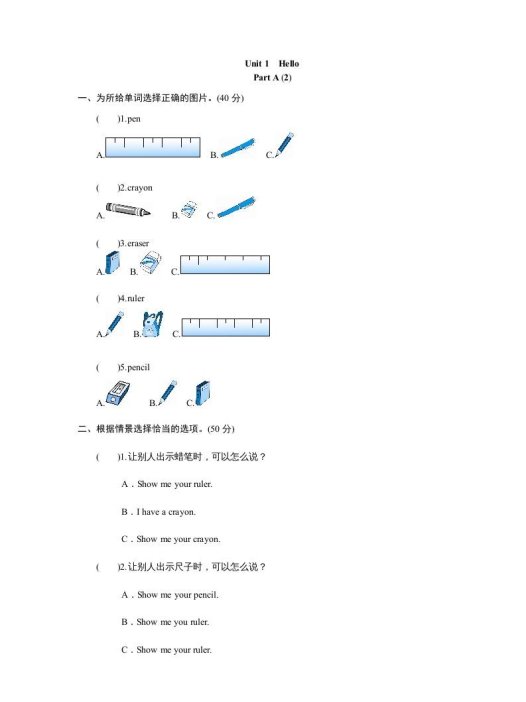 Unit 1 Hello
Part A (2)

一、为所给单词选择正确的图片。(40 分)

( )1.pen

A. B. C.

( )2.crayon

A. B. C.

( )3.eraser

A. B. C.

( )4.ruler

A. B. C.

( )5.pencil

A. B. C.

二、根据情景选择恰当的选项。(50 分)

( )1.让别人出示蜡笔时，可以怎么说？

A．Show me your ruler.

B．I have a crayon.

C．Show me your crayon.

( )2.让别人出示尺子时，可以怎么说？

A．Show me your pencil.

B．Show me you ruler.

C．Show me your ruler.